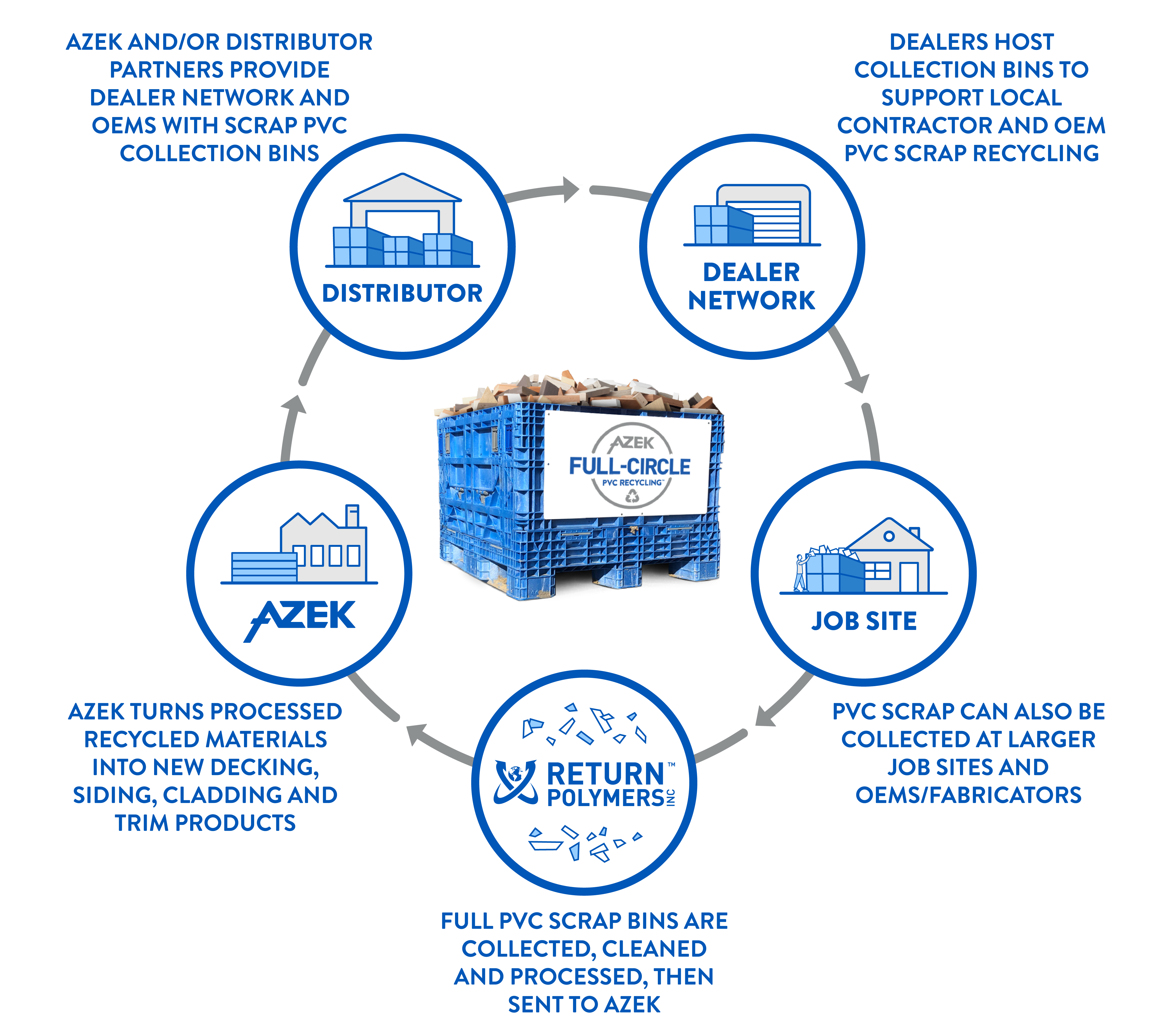 AZEK AND/OR DISTRIBUTOR PARTNERS PROVIDE DEALER NETWORK AND OEMS WITH SCRAP PVC COLLECTION BINS

DISTRIBUTOR

DEALERS HOST COLLECTION BINS TO SUPPORT LOCAL CONTRACTOR AND OEM PVC SCRAP RECYCLING

DEALER NETWORK

AZEK
FULL-CIRCLE
PVC RECYCLING™

JOB SITE

PVC SCRAP CAN ALSO BE COLLECTED AT LARGER JOB SITES AND OEMS/FABRICATORS

RETURN™ POLYMERS INC

FULL PVC SCRAP BINS ARE COLLECTED, CLEANED AND PROCESSED, THEN SENT TO AZEK

AZEK

AZEK TURNS PROCESSED RECYCLED MATERIALS INTO NEW DECKING, SIDING, CLADDING AND TRIM PRODUCTS